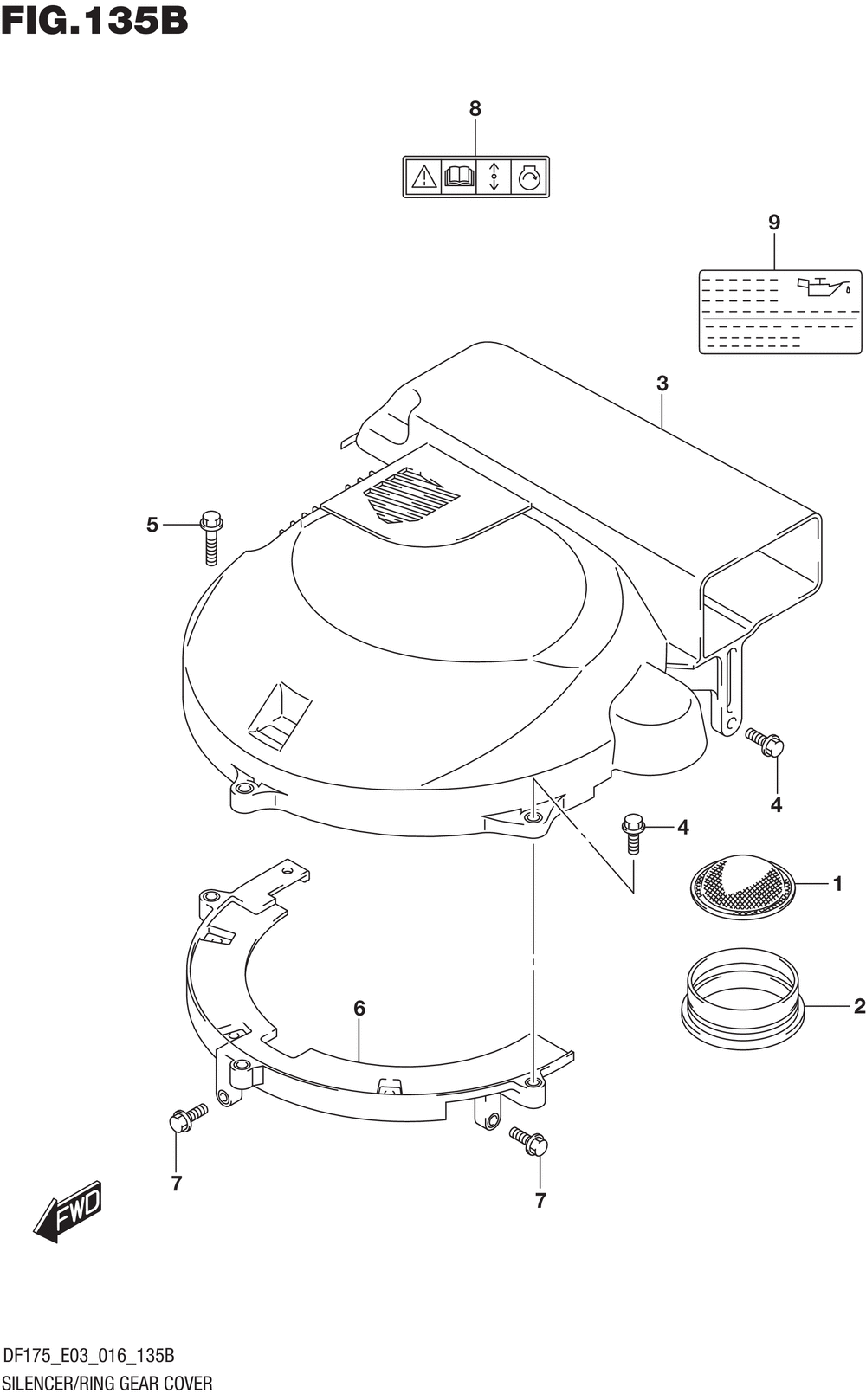 FIG.135B

8

9

3

5

4

4

1

2

6

7

7

FWD

DF175_E03_016_135B
SILENCER/RING GEAR COVER